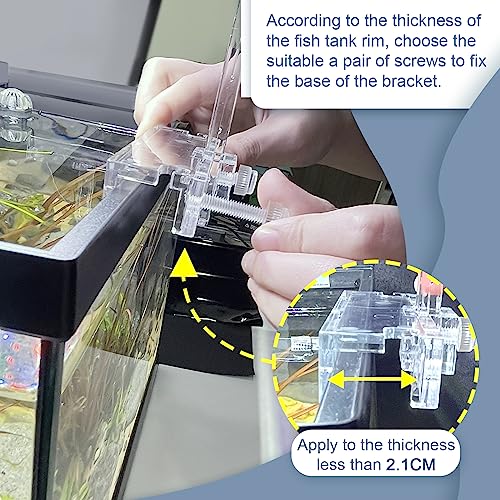 According to the thickness of the fish tank rim, choose the suitable a pair of screws to fix the base of the bracket.

Apply to the thickness less than 2.1CM