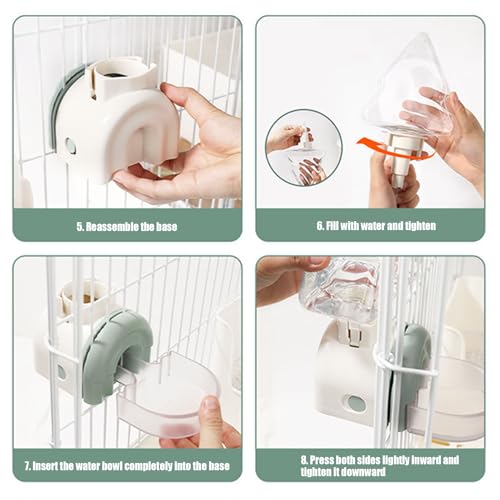 5. Reassemble the base

6. Fill with water and tighten

7. Insert the water bowl completely into the base

8. Press both sides lightly inward and tighten it downward